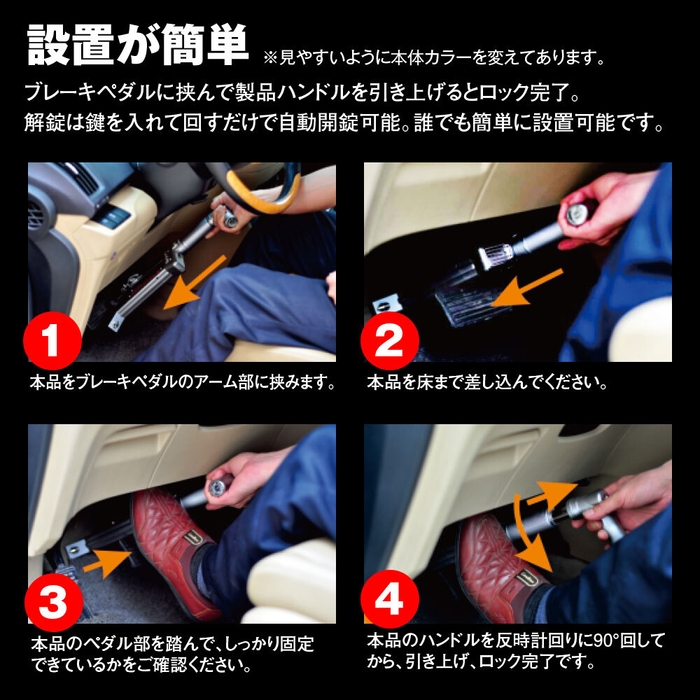 設置が簡単 ※見やすいように本体カラーを変えてあります。

ブレーキペダルに挟んで製品ハンドルを引き上げるとロック完了。
解錠は鍵を入れて回すだけで自動開錠可能。誰でも簡単に設置可能です。

1
本品をブレーキペダルのアーム部に挟みます。

2
本品を床まで差し込んでください。

3
本品のペダル部を踏んで、しっかり固定できているかをご確認ください。

4
本品のハンドルを反時計回りに90°回してから、引き上げ、ロック完了です。