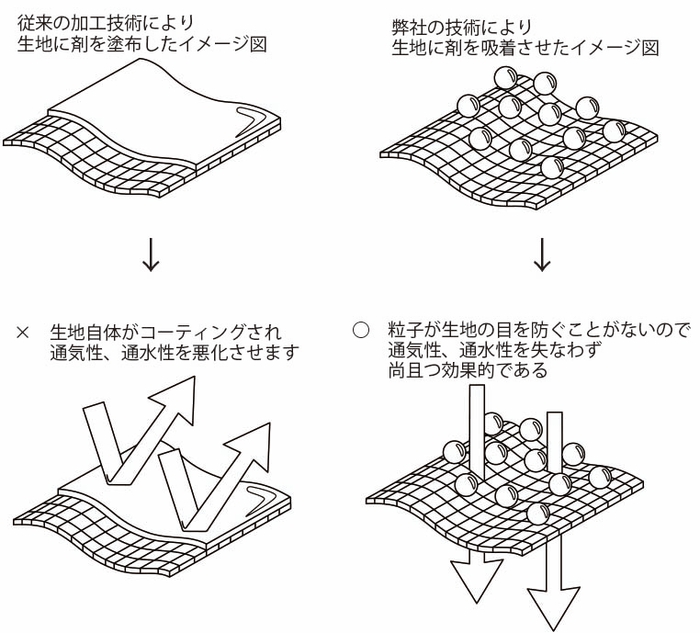 従来の加工技術により
生地に剤を塗布したイメージ図

↓

× 生地自体がコーティングされ
通気性、通水性を悪化させます

弊社の技術により
生地に剤を吸着させたイメージ図

↓

○ 粒子が生地の目を防ぐことがないので
通気性、通水性を失なわず
尚且つ効果的である