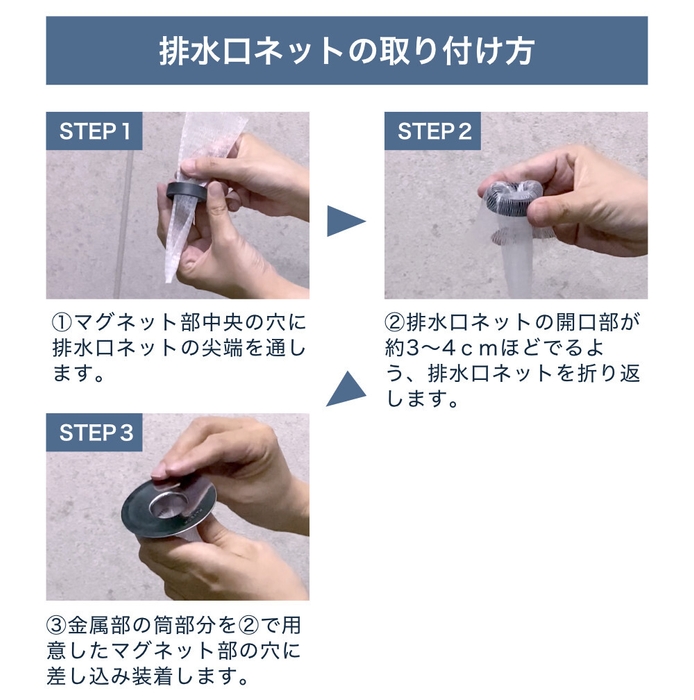 排水口ネットの取り付け方

STEP 1

①マグネット部中央の穴に排水口ネットの尖端を通します。

STEP 2

②排水口ネットの開口部が約3〜4ｃｍほどでるよう、排水口ネットを折り返します。

STEP 3

③金属部の筒部分を②で用意したマグネット部の穴に差し込み装着します。