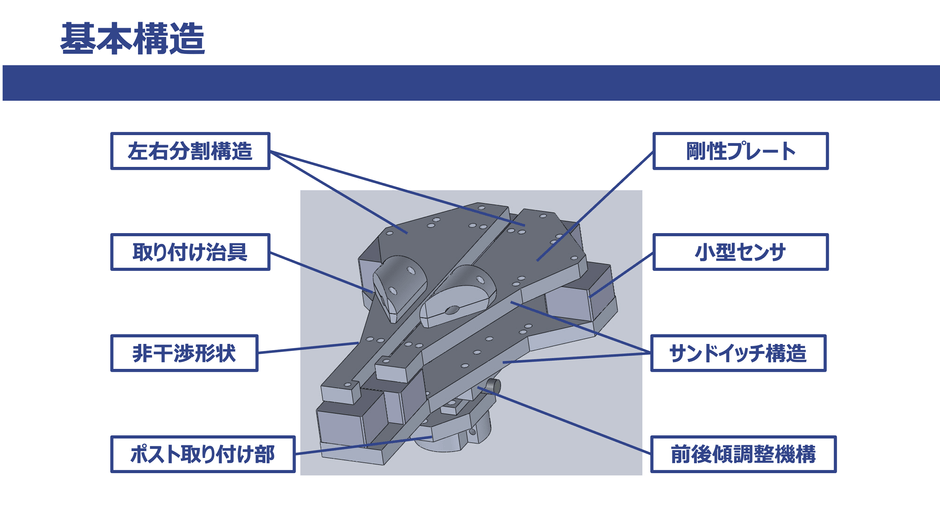 基本構造

左右分割構造

取り付け治具

非干渉形状

ポスト取り付け部

剛性プレート

小型センサ

サンドイッチ構造

前後傾調整機構