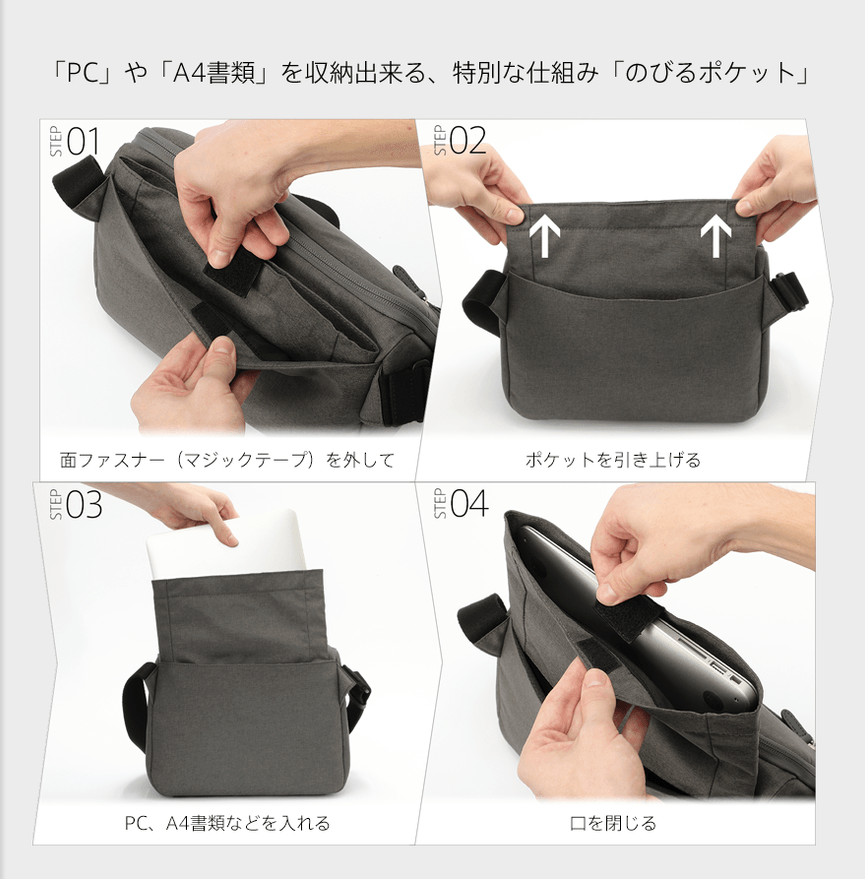 「PC」や「A4書類」を収納出来る、特別な仕組み「のびるポケット」

STEP 01

面ファスナー（マジックテープ）を外して

STEP 02

ポケットを引き上げる

STEP 03

PC、A4書類などを入れる

STEP 04

口を閉じる