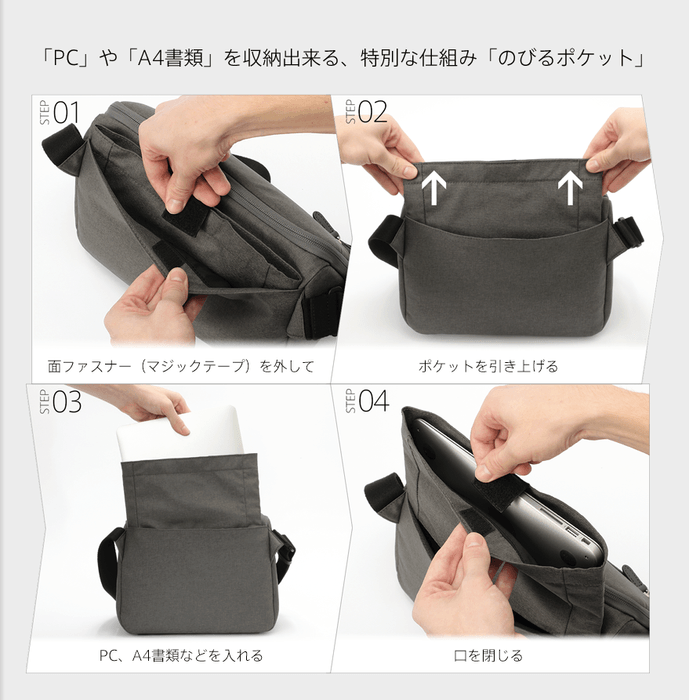 「PC」や「A4書類」を収納出来る、特別な仕組み「のびるポケット」

STEP 01
面ファスナー（マジックテープ）を外して

STEP 02
ポケットを引き上げる

STEP 03
PC、A4書類などを入れる

STEP 04
口を閉じる