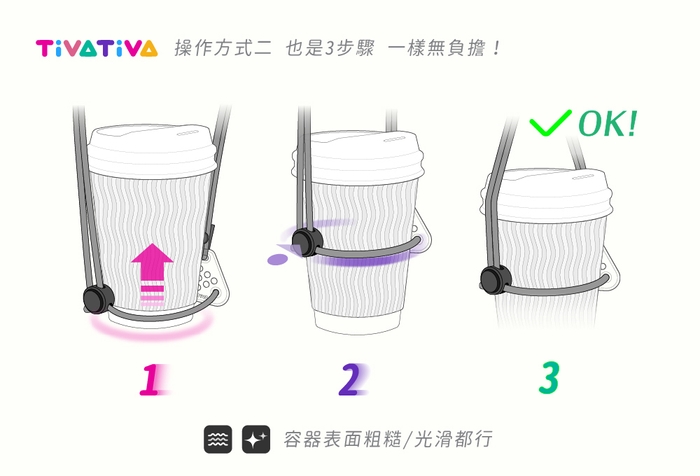 TiVATiVA 操作方式二 也是3步驟 一樣無負擔！

OK!

1

2

3

容器表面粗糙/光滑都行