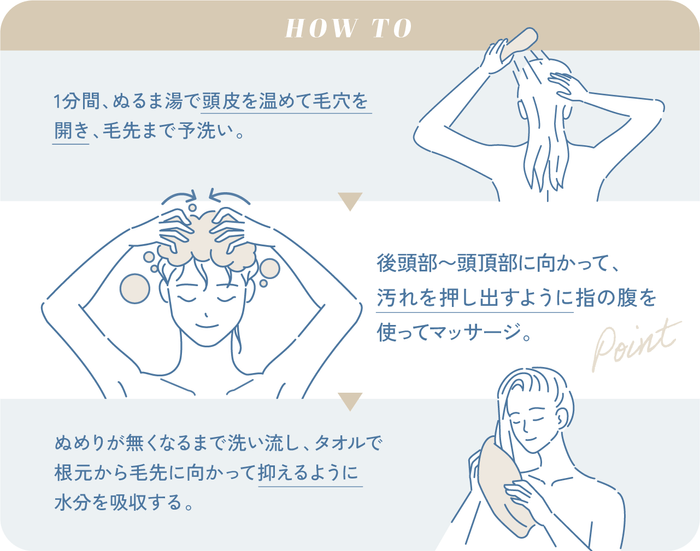 HOW TO

1分間、ぬるま湯で頭皮を温めて毛穴を開き、毛先まで予洗い。

後頭部〜頭頂部に向かって、汚れを押し出すように指の腹を使ってマッサージ。

Point

ぬめりが無くなるまで洗い流し、タオルで根元から毛先に向かって抑えるように水分を吸収する。