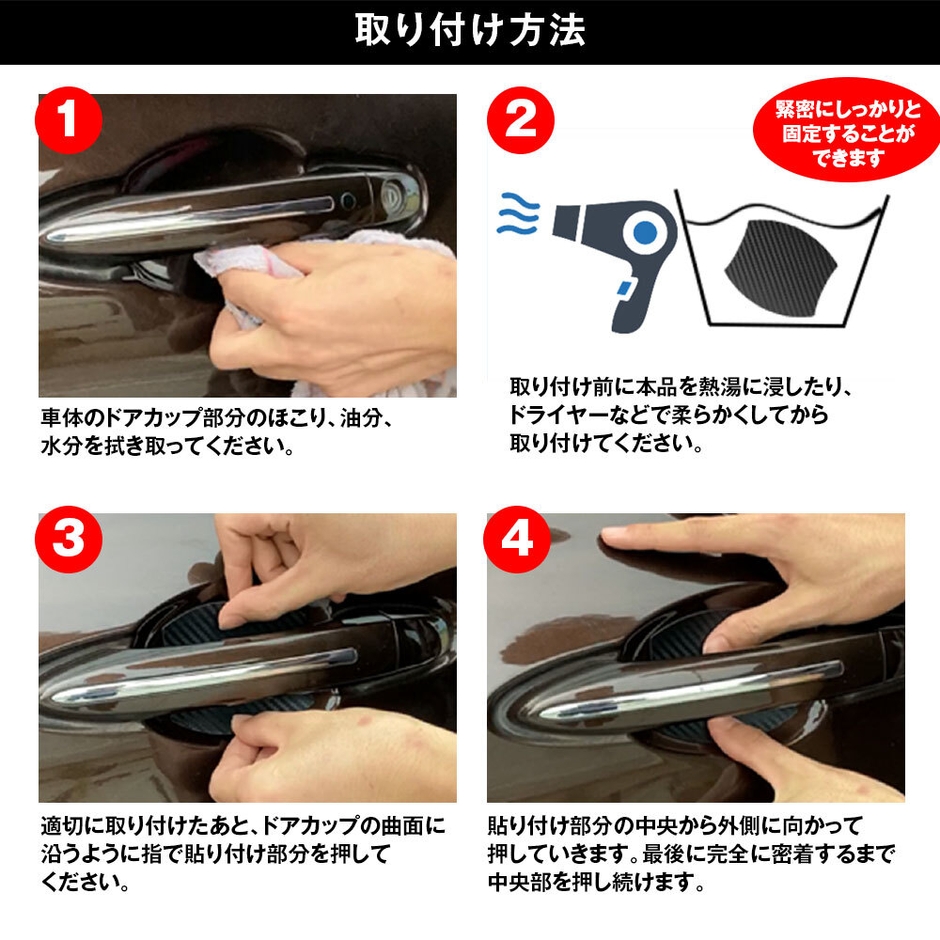 取り付け方法

1

車体のドアカップ部分のほこり、油分、水分を拭き取ってください。

2

緊密にしっかりと固定することができます

取り付け前に本品を熱湯に浸したり、ドライヤーなどで柔らかくしてから取り付けてください。

3

適切に取り付けたあと、ドアカップの曲面に沿うように指で貼り付け部分を押してください。

4

貼り付け部分の中央から外側に向かって押していきます。最後に完全に密着するまで中央部を押し続けます。