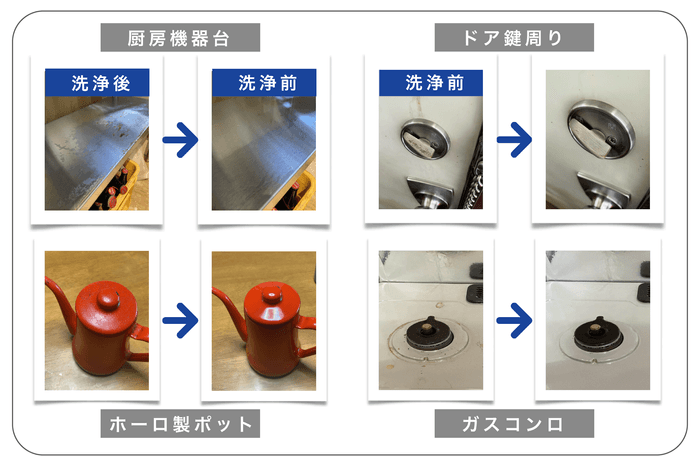 厨房機器台

洗浄後

洗浄前

ドア鍵周り

洗浄前

ホーロ製ポット

ガスコンロ