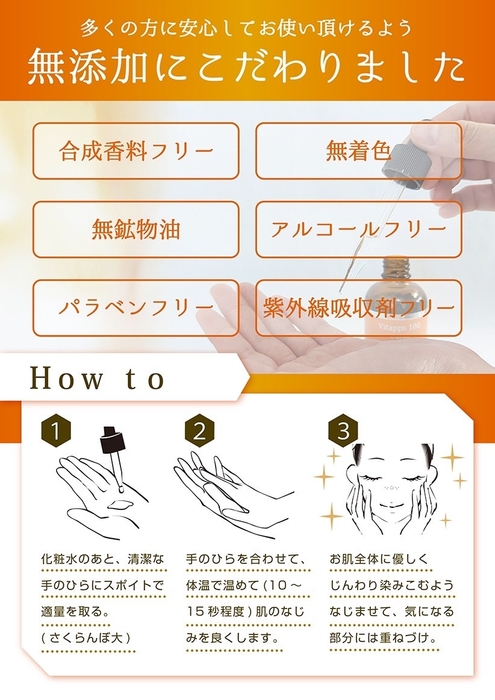 多くの方に安心してお使い頂けるよう
無添加にこだわりました

合成香料フリー

無着色

無鉱物油

アルコールフリー

パラベンフリー

紫外線吸収剤フリー

Vitapps 100

How to

1

化粧水のあと、清潔な手のひらにスポイトで適量を取る。
（さくらんぼ大）

2

手のひらを合わせて、体温で温めて（10～15秒程度）肌のなじみを良くします。

3

お肌全体に優しくじんわり染みこむようなじませて、気になる部分には重ねづけ。