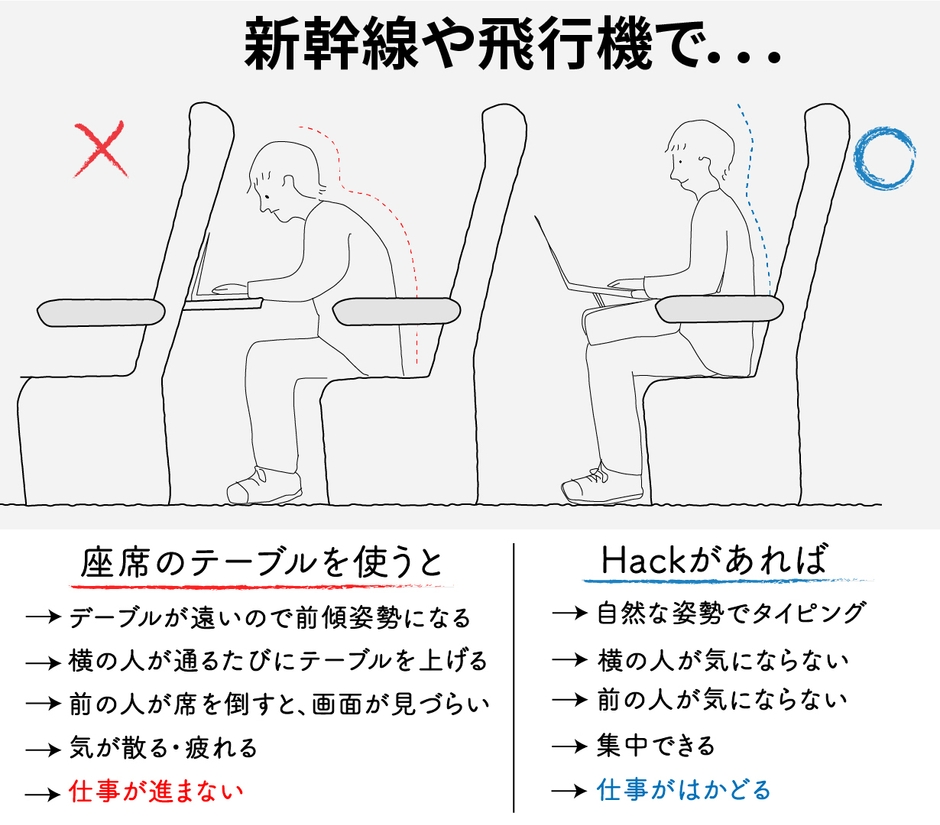 新幹線や飛行機で...

座席のテーブルを使うと

→ デーブルが遠いので前傾姿勢になる

→ 横の人が通るたびにテーブルを上げる

→ 前の人が席を倒すと、画面が見づらい

→ 気が散る・疲れる

→ 仕事が進まない

Hackがあれば

→ 自然な姿勢でタイピング

→ 横の人が気にならない

→ 前の人が気にならない

→ 集中できる

→ 仕事がはかどる