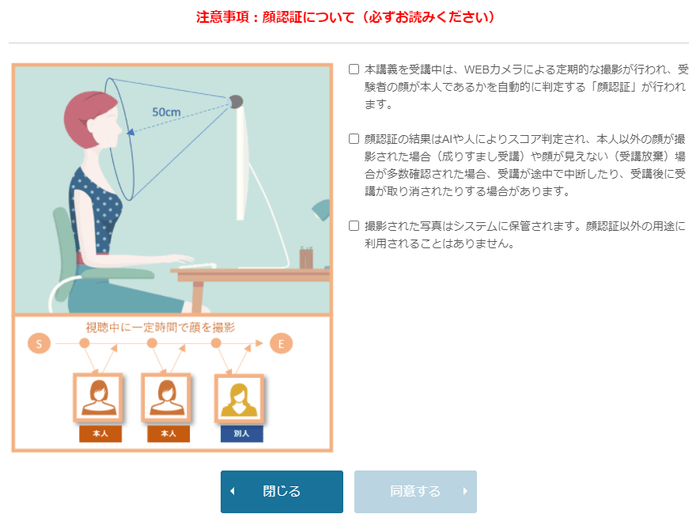 注意事項：顔認証について（必ずお読みください）

50cm

視聴中に一定時間で顔を撮影

S

E

本人

本人

別人

☐ 本講義を受講中は、WEBカメラによる定期的な撮影が行われ、受験者の顔が本人であるかを自動的に判定する「顔認証」が行われます。

☐ 顔認証の結果はAIや人によりスコア判定され、本人以外の顔が撮影された場合（成りすまし受講）や顔が見えない（受講放棄）場合が多数確認された場合、受講が途中で中断したり、受講後に受講が取り消されたりする場合があります。

☐ 撮影された写真はシステムに保管されます。顔認証以外の用途に利用されることはありません。

閉じる

同意する