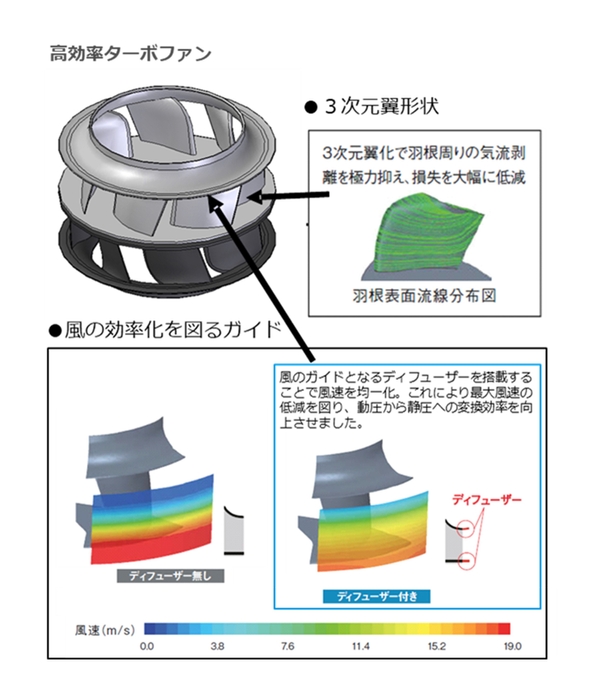 高効率ターボファン

● 3次元翼形状

3次元翼化で羽根周りの気流剥離を極力抑え、損失を大幅に低減

羽根表面流線分布図

●風の効率化を図るガイド

風のガイドとなるディフューザーを搭載することで風速を均一化。これにより最大風速の低減を図り、動圧から静圧への変換効率を向上させました。

ディフューザー

ディフューザー無し

ディフューザー付き

風速(m/s)

0.0 3.8 7.6 11.4 15.2 19.0