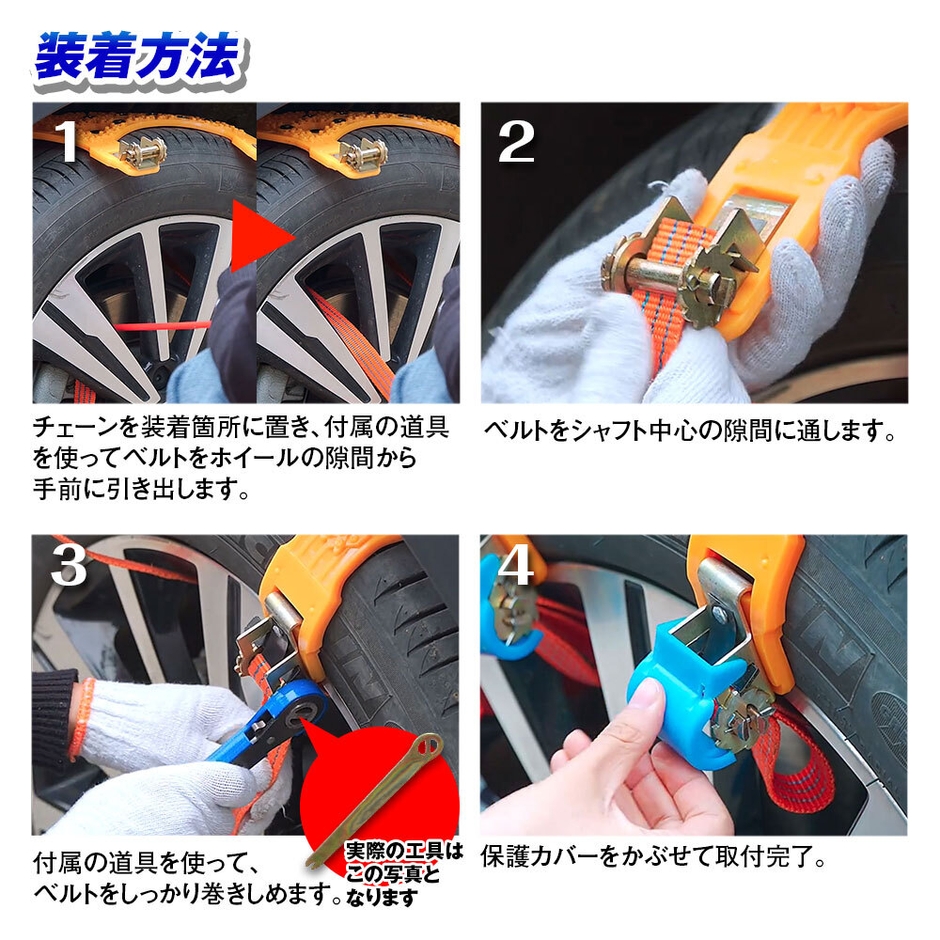 装着方法

1

チェーンを装着箇所に置き、付属の道具を使ってベルトをホイールの隙間から手前に引き出します。

2

ベルトをシャフト中心の隙間に通します。

3

付属の道具を使って、ベルトをしっかり巻きしめます。

実際の工具はこの写真となります

4

保護カバーをかぶせて取付完了。