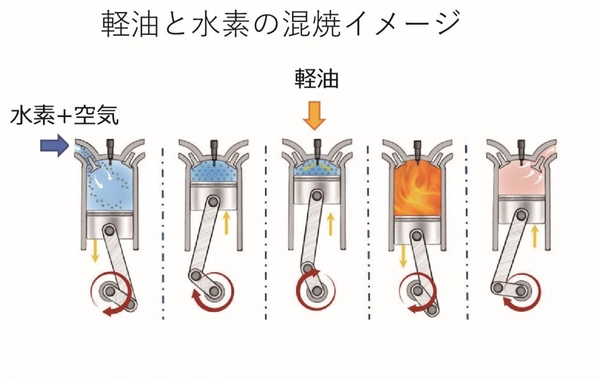 軽油と水素の混焼イメージ

軽油

水素+空気