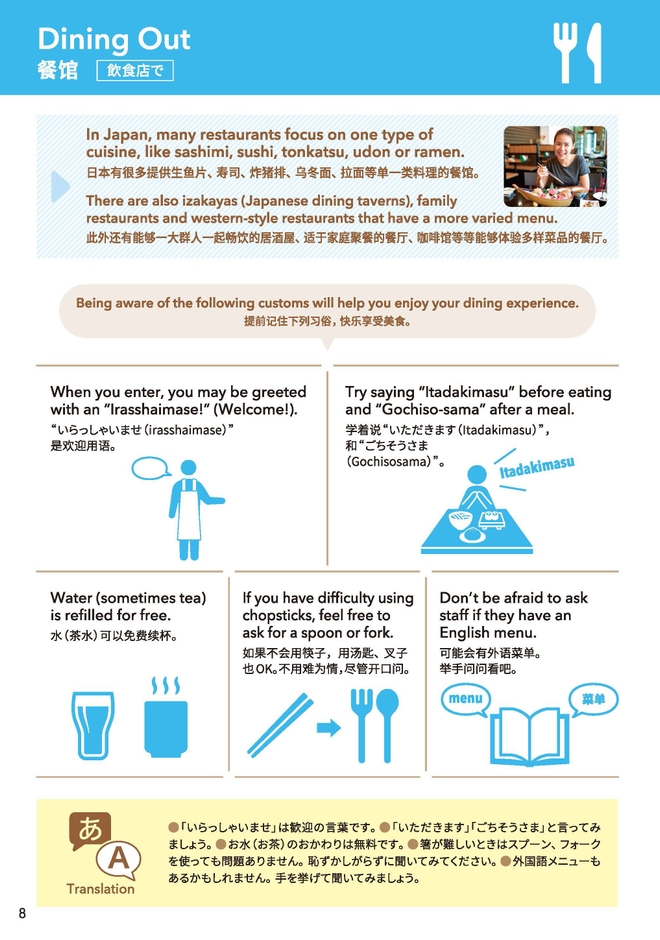 Dining Out
餐馆 飲食店で

In Japan, many restaurants focus on one type of cuisine, like sashimi, sushi, tonkatsu, udon or ramen.
日本有很多提供生鱼片、寿司、炸猪排、乌冬面、拉面等单一类料理的餐馆。

There are also izakayas (Japanese dining taverns), family restaurants and western-style restaurants that have a more varied menu.
此外还有能够一大群人一起畅饮的居酒屋、适于家庭聚餐的餐厅、咖啡馆等等能够体验多样菜品的餐厅。

Being aware of the following customs will help you enjoy your dining experience.
提前记住下列习俗，快乐享受美食。

When you enter, you may be greeted with an "Irasshaimase!" (Welcome!).
"いらっしゃいませ (irasshaimase)" 是欢迎用语。

Try saying "Itadakimasu" before eating and "Gochiso-sama" after a meal.
学着说"いただきます (Itadakimasu)"，和"ごちそうさま (Gochisosama)"。

Itadakimasu

Water (sometimes tea) is refilled for free.
水（茶水）可以免费续杯。

If you have difficulty using chopsticks, feel free to ask for a spoon or fork.
如果不会用筷子，用汤匙、叉子也OK。不用难为情，尽管开口问。

Don't be afraid to ask staff if they have an English menu.
可能会有外语菜单。举手问问看吧。

menu
菜单

あ
A
Translation
●「いらっしゃいませ」は歓迎の言葉です。●「いただきます」「ごちそうさま」と言ってみましょう。●お水（お茶）のおかわりは無料です。●箸が難しいときはスプーン、フォークを使っても問題ありません。恥ずかしがらずに聞いてみてください。●外国語メニューもあるかもしれません。手を挙げて聞いてみましょう。

8