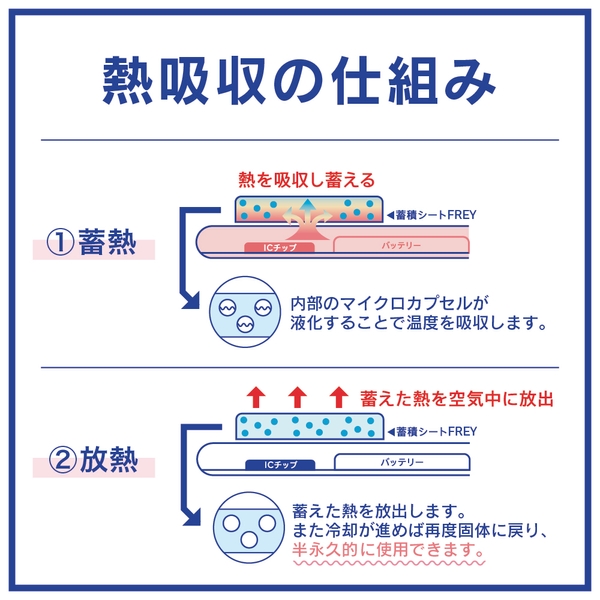 熱吸収の仕組み

①蓄熱

熱を吸収し蓄える

◀蓄積シートFREY

ICチップ

バッテリー

内部のマイクロカプセルが液化することで温度を吸収します。

②放熱

蓄えた熱を空気中に放出

◀蓄積シートFREY

ICチップ

バッテリー

蓄えた熱を放出します。
また冷却が進めば再度固体に戻り、
半永久的に使用できます。