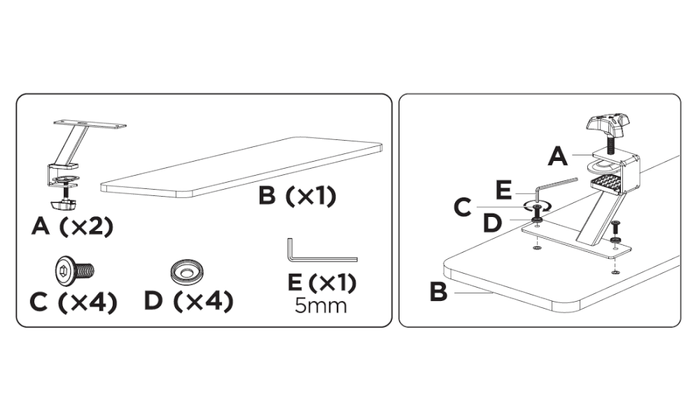 A (×2)

B (×1)

C (×4)

D (×4)

E (×1)
5mm

A

E

C

D

B