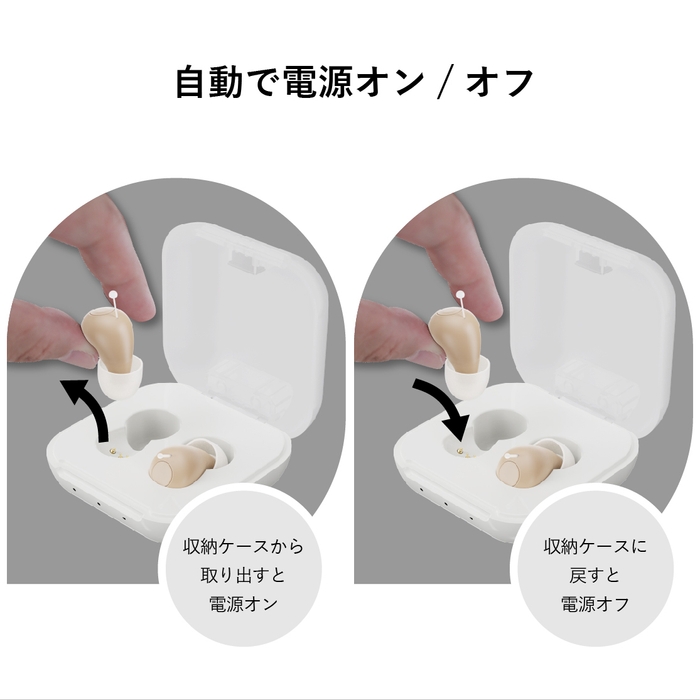 自動で電源オン / オフ

収納ケースから
取り出すと
電源オン

収納ケースに
戻すと
電源オフ