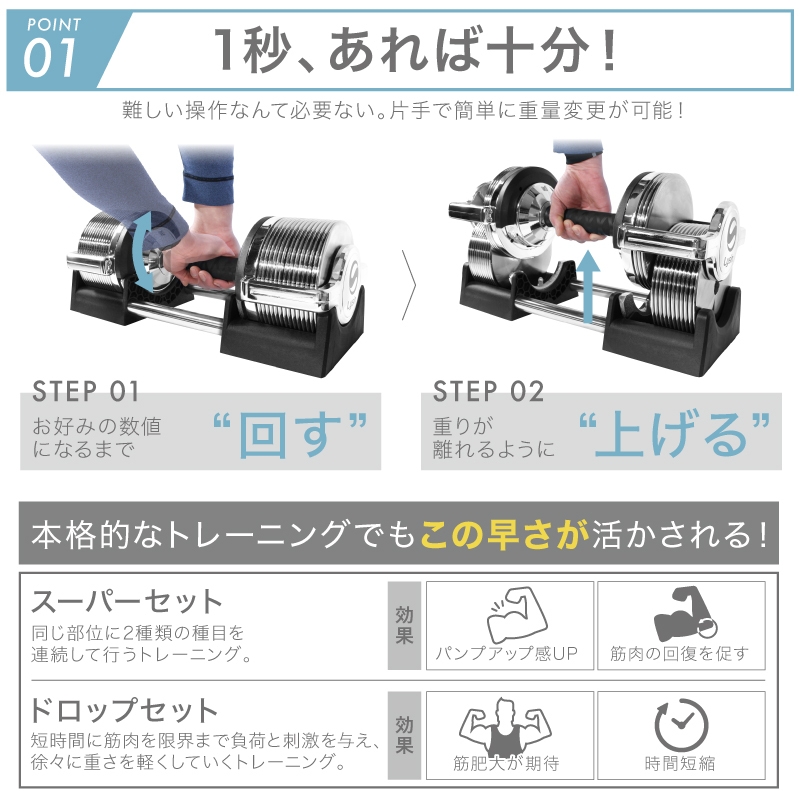 POINT 01

1秒、あれば十分!

難しい操作なんて必要ない。片手で簡単に重量変更が可能!

STEP 01
お好みの数値になるまで
“回す”

STEP 02
重りが離れるように
“上げる”

本格的なトレーニングでもこの早さが活かされる!

スーパーセット
同じ部位に2種類の種目を連続して行うトレーニング。
効果
パンプアップ感UP
筋肉の回復を促す

ドロップセット
短時間に筋肉を限界まで負荷と刺激を与え、徐々に重さを軽くしていくトレーニング。
効果
筋肥大が期待
時間短縮