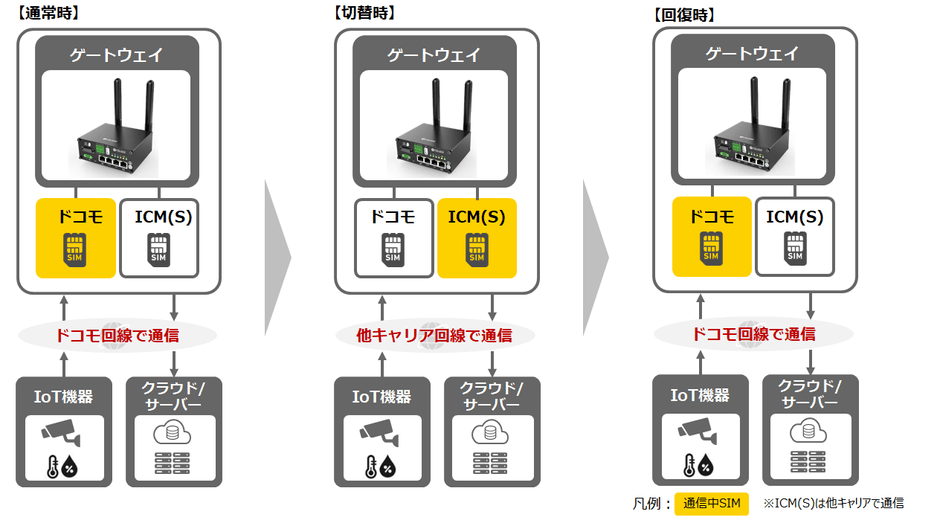 【通常時】

ゲートウェイ

ドコモ
SIM

ICM(S)
SIM

ドコモ回線で通信

IoT機器

クラウド/サーバー

【切替時】

ゲートウェイ

ドコモ
SIM

ICM(S)
SIM

他キャリア回線で通信

IoT機器

クラウド/サーバー

【回復時】

ゲートウェイ

ドコモ
SIM

ICM(S)
SIM

ドコモ回線で通信

IoT機器

クラウド/サーバー

凡例： 通信中SIM ※ICM(S)は他キャリアで通信