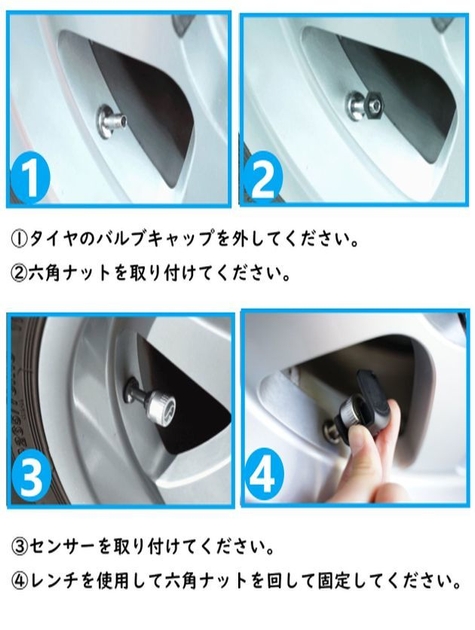 1

2

①タイヤのバルブキャップを外してください。
②六角ナットを取り付けてください。

3

4

③センサーを取り付けてください。
④レンチを使用して六角ナットを回して固定してください。