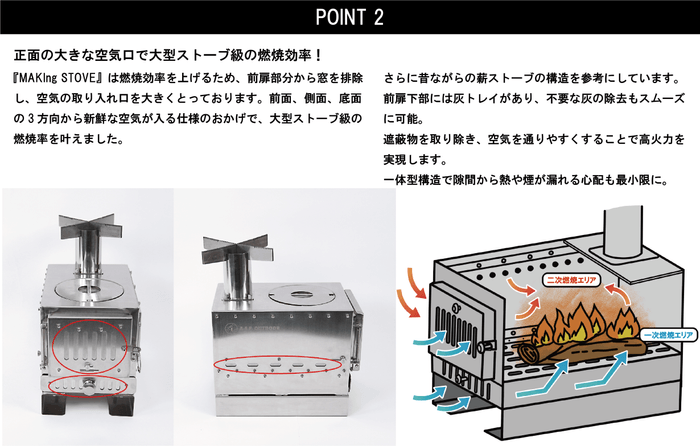 POINT 2

正面の大きな空気口で大型ストーブ級の燃焼効率！

『MAKIng STOVE』は燃焼効率を上げるため、前扉部分から窓を排除し、空気の取り入れ口を大きくとっております。前面、側面、底面の３方向から新鮮な空気が入る仕様のおかげで、大型ストーブ級の燃焼率を叶えました。

さらに昔ながらの薪ストーブの構造を参考にしています。前扉下部には灰トレイがあり、不要な灰の除去もスムーズに可能。

遮蔽物を取り除き、空気を通りやすくすることで高火力を実現します。

一体型構造で隙間から熱や煙が漏れる心配も最小限に。

二次燃焼エリア

一次燃焼エリア