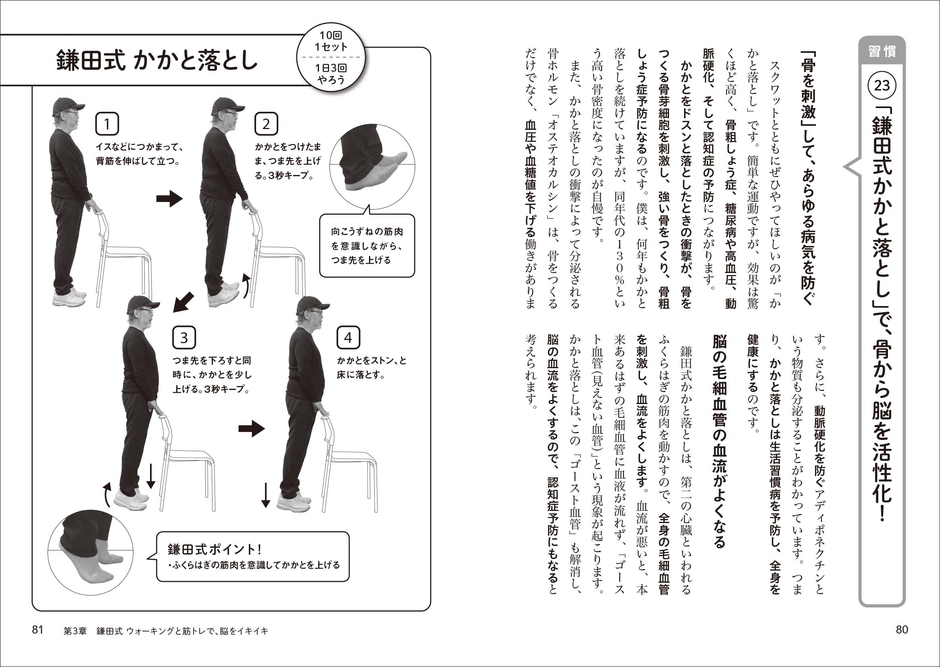 習慣

23 「鎌田式かかと落とし」で、骨から脳を活性化！

「骨を刺激」して、あらゆる病気を防ぐ

スクワットとともにぜひやってほしいのが「かかと落とし」です。簡単な運動ですが、効果は驚くほど高く、骨粗しょう症、糖尿病や高血圧、動脈硬化、そして認知症の予防につながります。

かかとをドスンと落としたときの衝撃が、骨をつくる骨芽細胞を刺激し、強い骨をつくり、骨粗しょう症予防になるのです。僕は、何年もかかと落としを続けていますが、同年代の130%という高い骨密度になったのが自慢です。

また、かかと落としの衝撃によって分泌される骨ホルモン「オステオカルシン」は、骨をつくるだけでなく、血圧や血糖値を下げる働きがあります。さらに、動脈硬化を防ぐアディポネクチンという物質も分泌することがわかっています。つまり、かかと落としは生活習慣病を予防し、全身を健康にするのです。

脳の毛細血管の血流がよくなる

鎌田式かかと落としは、第二の心臓といわれるふくらはぎの筋肉を動かすので、全身の毛細血管を刺激し、血流をよくします。血流が悪いと、本来あるはずの毛細血管に血液が流れず、「ゴースト血管（見えない血管）」という現象が起こります。かかと落としは、この「ゴースト血管」も解消し、脳の血流をよくするので、認知症予防にもなると考えられます。

80

鎌田式 かかと落とし

10回 1セット
1日3回 やろう

1 イスなどにつかまって、背筋を伸ばして立つ。

2 かかとをつけたまま、つま先を上げる。3秒キープ。

向こうずねの筋肉を意識しながら、つま先を上げる

3 つま先を下ろすと同時に、かかとを少し上げる。3秒キープ。

4 かかとをストン、と床に落とす。

鎌田式ポイント！
・ふくらはぎの筋肉を意識してかかとを上げる

81 第3章 鎌田式 ウォーキングと筋トレで、脳をイキイキ