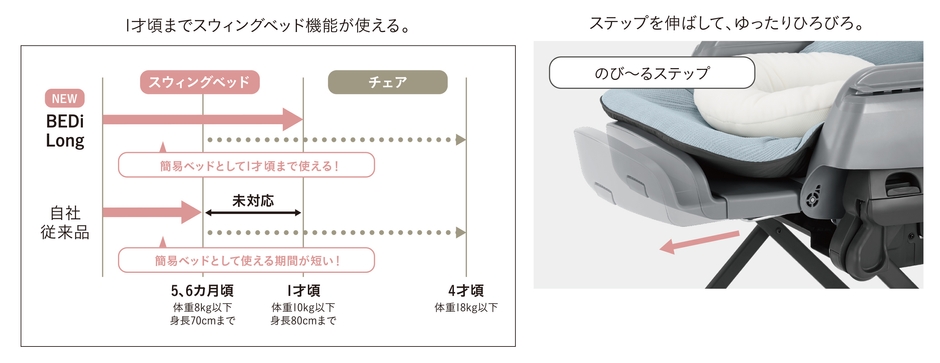 1才頃までスウィングベッド機能が使える。

スウィングベッド

チェア

NEW

BEDi Long

簡易ベッドとして1才頃まで使える！

自社従来品

未対応

簡易ベッドとして使える期間が短い！

5、6カ月頃
体重8kg以下
身長70cmまで

1才頃
体重10kg以下
身長80cmまで

4才頃
体重18kg以下

ステップを伸ばして、ゆったりひろびろ。

のび〜るステップ