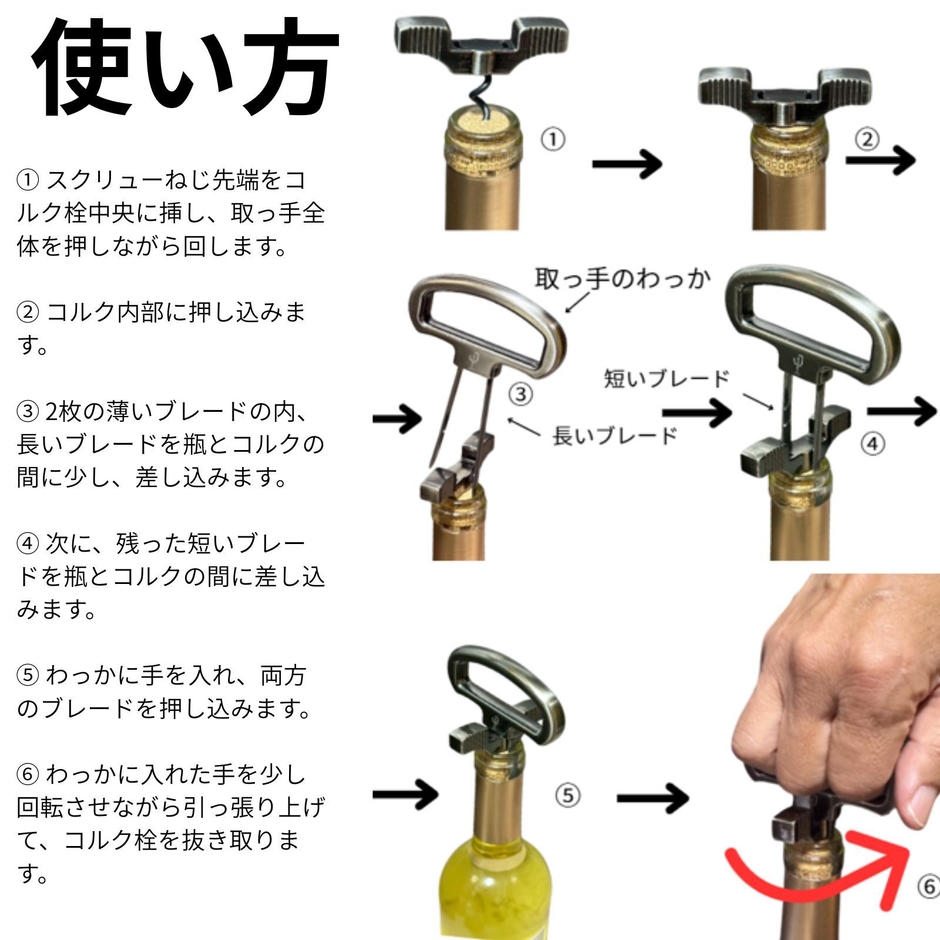 使い方

① スクリューねじ先端をコルク栓中央に挿し、取っ手全体を押しながら回します。

② コルク内部に押し込みます。

③ 2枚の薄いブレードの内、長いブレードを瓶とコルクの間に少し、差し込みます。

④ 次に、残った短いブレードを瓶とコルクの間に差し込みます。

⑤ わっかに手を入れ、両方のブレードを押し込みます。

⑥ わっかに入れた手を少し回転させながら引っ張り上げて、コルク栓を抜き取ります。

①

②

取っ手のわっか

③

長いブレード

短いブレード

④

⑤

⑥