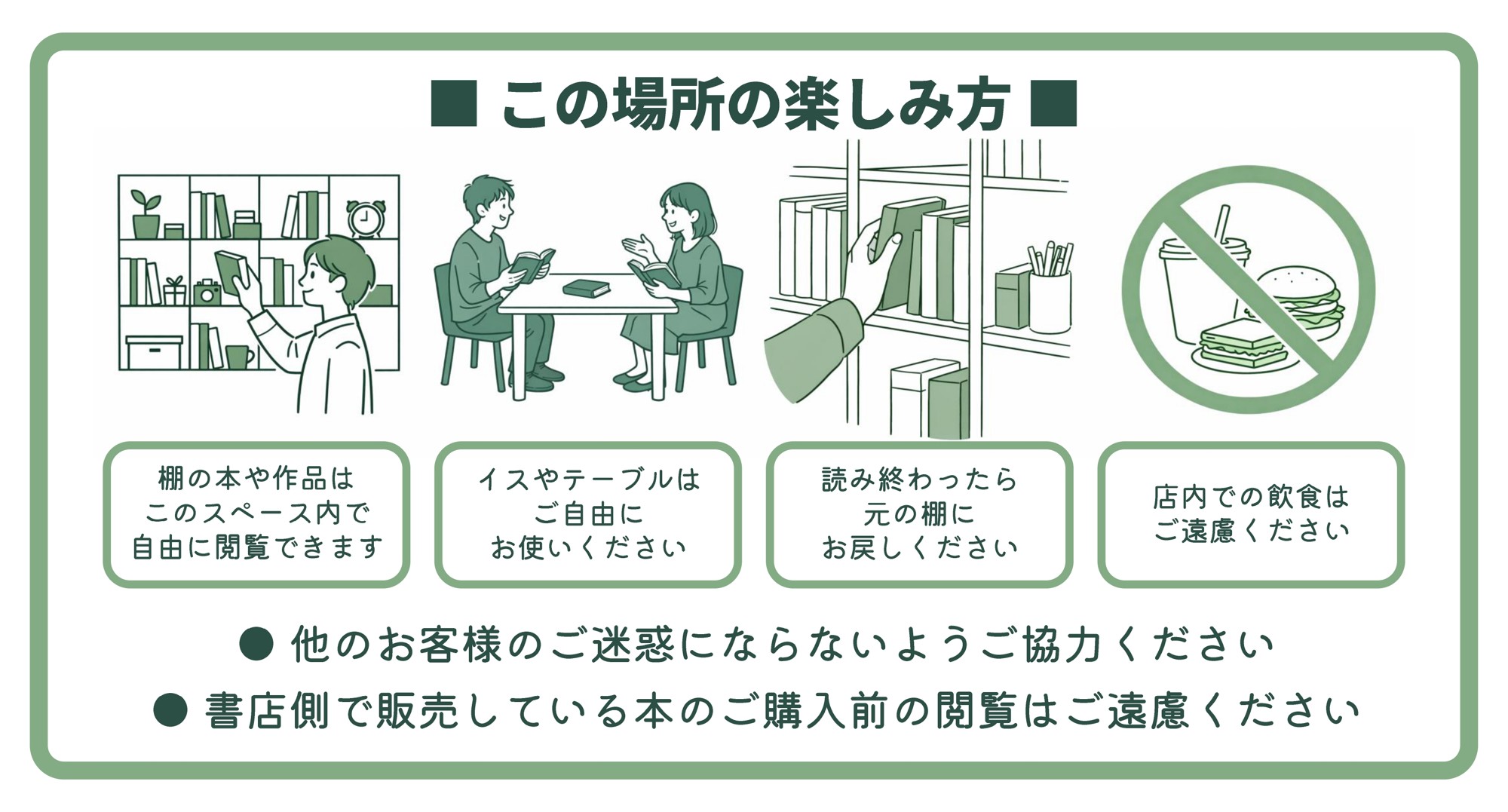 ■ この場所の楽しみ方 ■

棚の本や作品は
このスペース内で
自由に閲覧できます

イスやテーブルは
ご自由に
お使いください

読み終わったら
元の棚に
お戻しください

店内での飲食は
ご遠慮ください

● 他のお客様のご迷惑にならないようご協力ください

● 書店側で販売している本のご購入前の閲覧はご遠慮ください