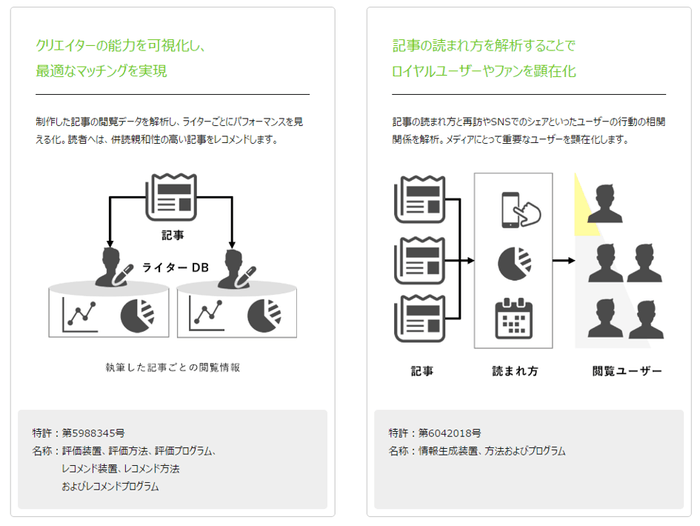 クリエイターの能力を可視化し、
最適なマッチングを実現

制作した記事の閲覧データを解析し、ライターごとにパフォーマンスを見える化。読者へは、併読親和性の高い記事をレコメンドします。

記事

ライター DB

執筆した記事ごとの閲覧情報

特許：第5988345号
名称：評価装置、評価方法、評価プログラム、
レコメンド装置、レコメンド方法
およびレコメンドプログラム

記事の読まれ方を解析することで
ロイヤルユーザーやファンを顕在化

記事の読まれ方と再訪やSNSでのシェアといったユーザーの行動の相関関係を解析。メディアにとって重要なユーザーを顕在化します。

記事

読まれ方

閲覧ユーザー

特許：第6042018号
名称：情報生成装置、方法およびプログラム