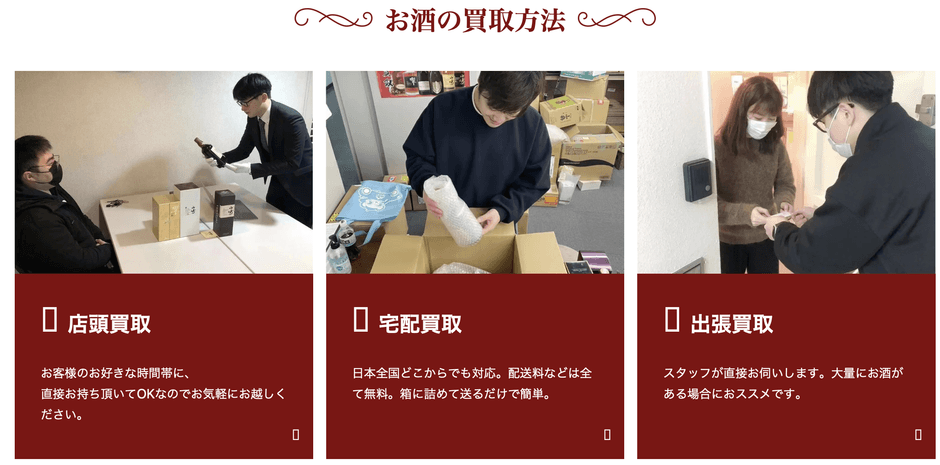 お酒の買取方法

店頭買取

お客様のお好きな時間帯に、直接お持ち頂いてOKなのでお気軽にお越しください。

宅配買取

日本全国どこからでも対応。配送料などは全て無料。箱に詰めて送るだけで簡単。

出張買取

スタッフが直接お伺いします。大量にお酒がある場合におススメです。