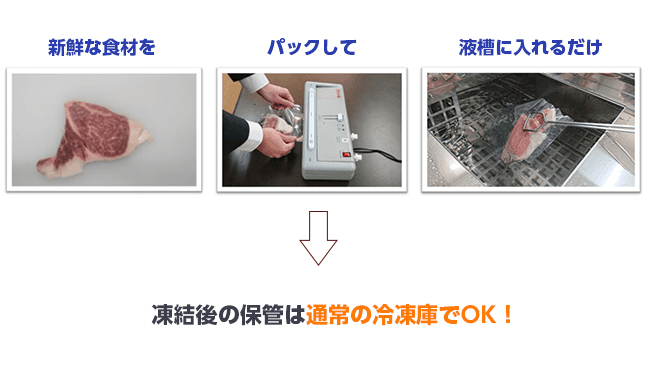 新鮮な食材を

パックして

液槽に入れるだけ

凍結後の保管は通常の冷凍庫でOK！