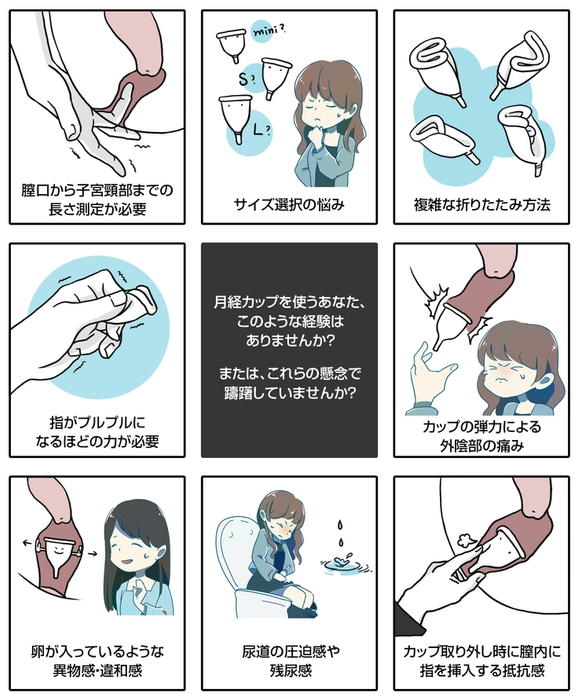 膣口から子宮頸部までの長さ測定が必要

mini?
S?
L?
サイズ選択の悩み

複雑な折りたたみ方法

指がプルプルになるほどの力が必要

月経カップを使うあなた、このような経験はありませんか?

または、これらの懸念で躊躇していませんか?

カップの弾力による外陰部の痛み

卵が入っているような異物感・違和感

尿道の圧迫感や残尿感

カップ取り外し時に膣内に指を挿入する抵抗感