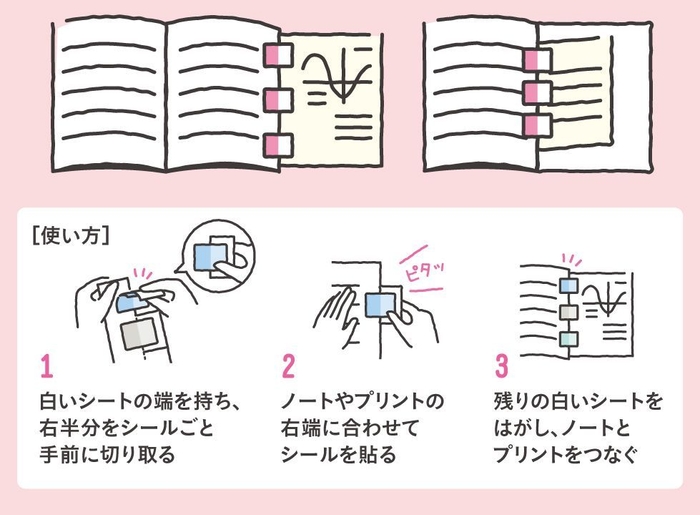 [使い方]

ピタッ

1
白いシートの端を持ち、右半分をシールごと手前に切り取る

2
ノートやプリントの右端に合わせてシールを貼る

3
残りの白いシートをはがし、ノートとプリントをつなぐ