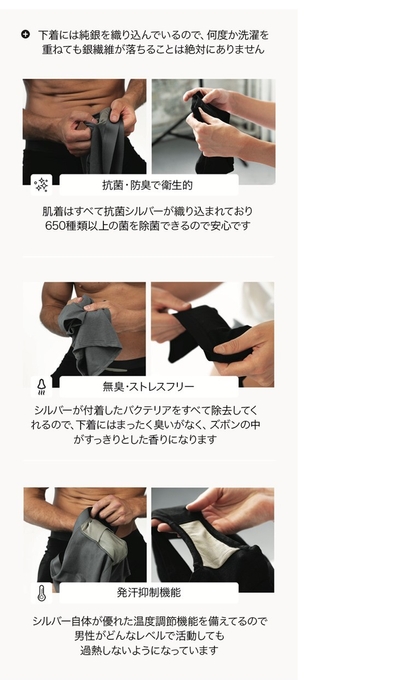 下着には純銀を織り込んでいるので、何度か洗濯を重ねても銀繊維が落ちることは絶対にありません

抗菌・防臭で衛生的

肌着はすべて抗菌シルバーが織り込まれており650種類以上の菌を除菌できるので安心です

無臭・ストレスフリー

シルバーが付着したバクテリアをすべて除去してくれるので、下着にはまったく臭いがなく、ズボンの中がすっきりとした香りになります

発汗抑制機能

シルバー自体が優れた温度調節機能を備えてるので男性がどんなレベルで活動しても過熱しないようになっています