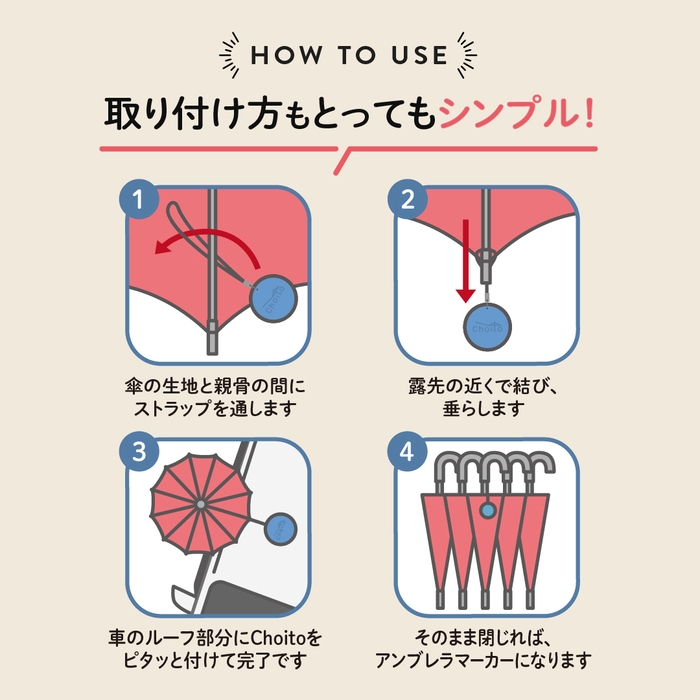 HOW TO USE

取り付け方もとってもシンプル!

1

Choito

傘の生地と親骨の間にストラップを通します

2

Choito

露先の近くで結び、垂らします

3

Choito

車のルーフ部分にChoitoをピタッと付けて完了です

4

そのまま閉じれば、アンブレラマーカーになります