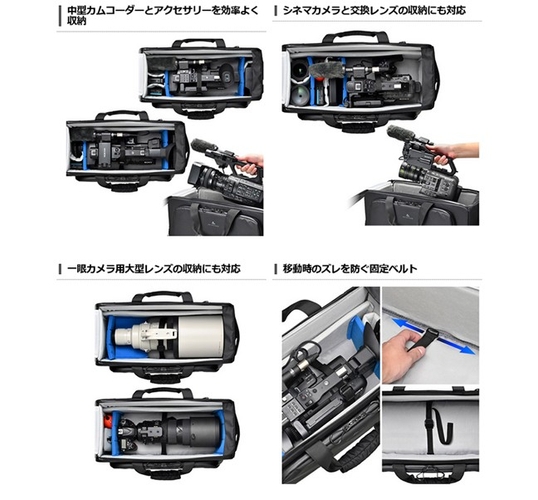 中型カムコーダーとアクセサリーを効率よく収納

シネマカメラと交換レンズの収納にも対応

一眼カメラ用大型レンズの収納にも対応

移動時のズレを防ぐ固定ベルト