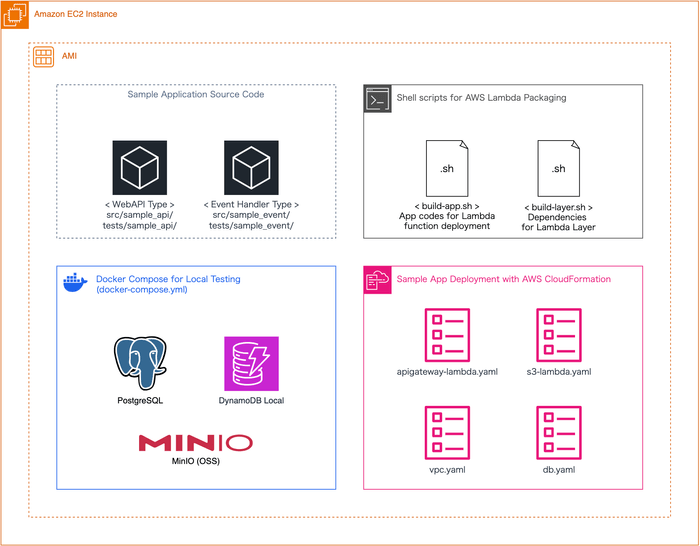 Amazon EC2 Instance

AMI

Sample Application Source Code

< WebAPI Type >
src/sample_api/
tests/sample_api/

< Event Handler Type >
src/sample_event/
tests/sample_event/

Shell scripts for AWS Lambda Packaging

.sh

< build-app.sh >
App codes for Lambda
function deployment

.sh

< build-layer.sh >
Dependencies
for Lambda Layer

Docker Compose for Local Testing
(docker-compose.yml)

PostgreSQL

DynamoDB Local

MINIO

MinIO (OSS)

Sample App Deployment with AWS CloudFormation

apigateway-lambda.yaml

s3-lambda.yaml

vpc.yaml

db.yaml