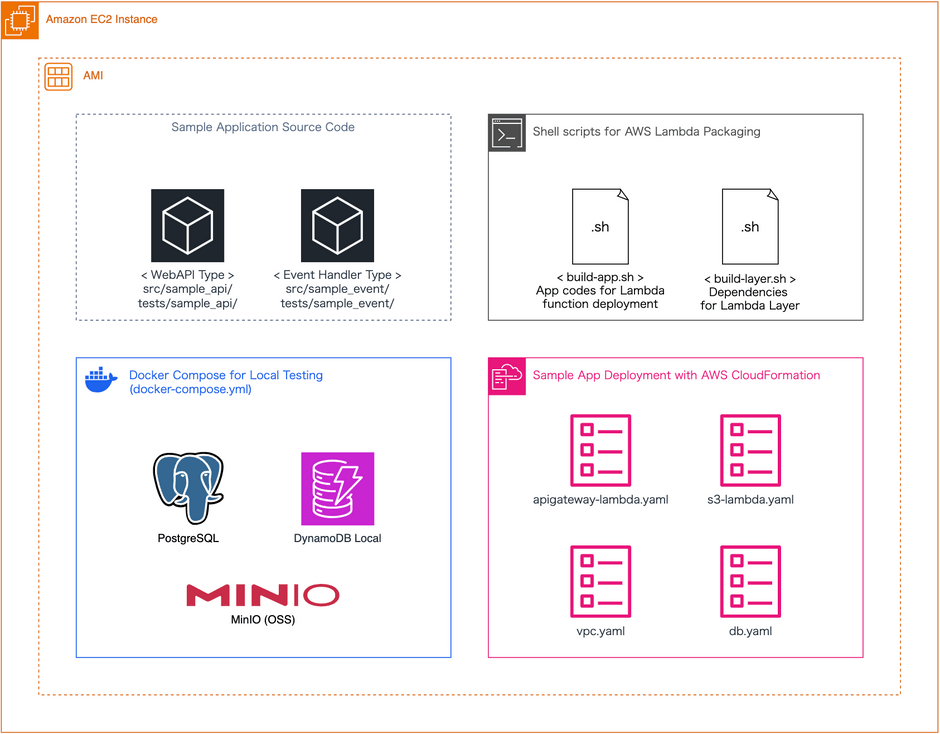 Amazon EC2 Instance

AMI

Sample Application Source Code

< WebAPI Type >
src/sample_api/
tests/sample_api/

< Event Handler Type >
src/sample_event/
tests/sample_event/

Shell scripts for AWS Lambda Packaging

.sh

< build-app.sh >
App codes for Lambda
function deployment

.sh

< build-layer.sh >
Dependencies
for Lambda Layer

Docker Compose for Local Testing
(docker-compose.yml)

PostgreSQL

DynamoDB Local

MINIO

MinIO (OSS)

Sample App Deployment with AWS CloudFormation

apigateway-lambda.yaml

s3-lambda.yaml

vpc.yaml

db.yaml