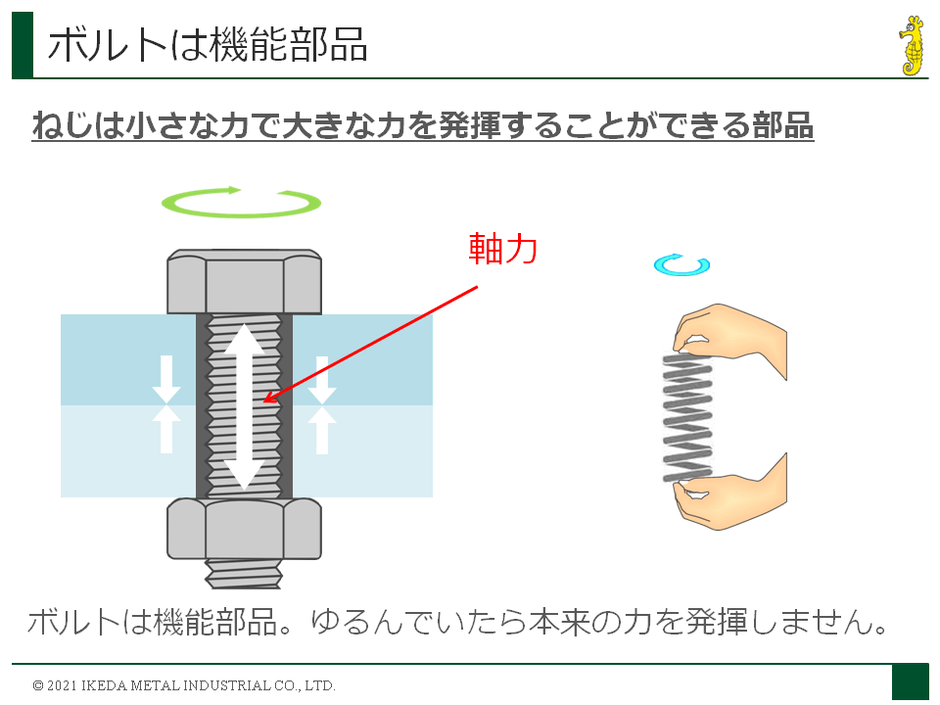 ボルトは機能部品

ねじは小さな力で大きな力を発揮することができる部品

軸力

ボルトは機能部品。ゆるんでいたら本来の力を発揮しません。

© 2021 IKEDA METAL INDUSTRIAL CO., LTD.