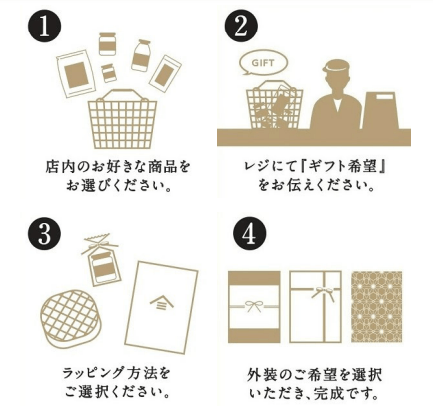 1

店内のお好きな商品をお選びください。

2

GIFT

レジにて『ギフト希望』をお伝えください。

3

ラッピング方法をご選択ください。

4

外装のご希望を選択いただき、完成です。