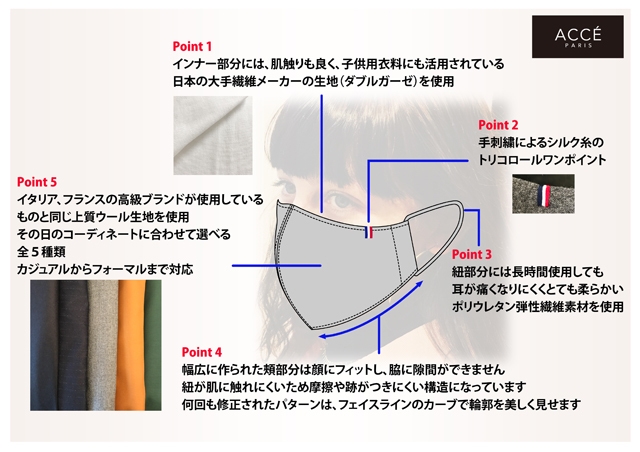 ACCÉ
PARIS

Point 1
インナー部分には、肌触りも良く、子供用衣料にも活用されている
日本の大手繊維メーカーの生地（ダブルガーゼ）を使用

Point 2
手刺繍によるシルク糸の
トリコロールワンポイント

Point 5
イタリア、フランスの高級ブランドが使用している
ものと同じ上質ウール生地を使用
その日のコーディネートに合わせて選べる
全５種類
カジュアルからフォーマルまで対応

Point 3
紐部分には長時間使用しても
耳が痛くなりにくくとても柔らかい
ポリウレタン弾性繊維素材を使用

Point 4
幅広に作られた頬部分は顔にフィットし、脇に隙間ができません
紐が肌に触れにくいため摩擦や跡がつきにくい構造になっています
何回も修正されたパターンは、フェイスラインのカーブで輪郭を美しく見せます