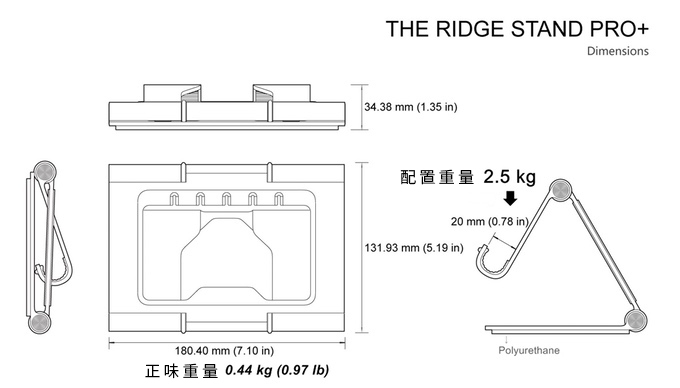 THE RIDGE STAND PRO+
Dimensions

34.38 mm (1.35 in)

配置重量 2.5 kg

20 mm (0.78 in)

131.93 mm (5.19 in)

180.40 mm (7.10 in)

Polyurethane

正味重量 0.44 kg (0.97 lb)