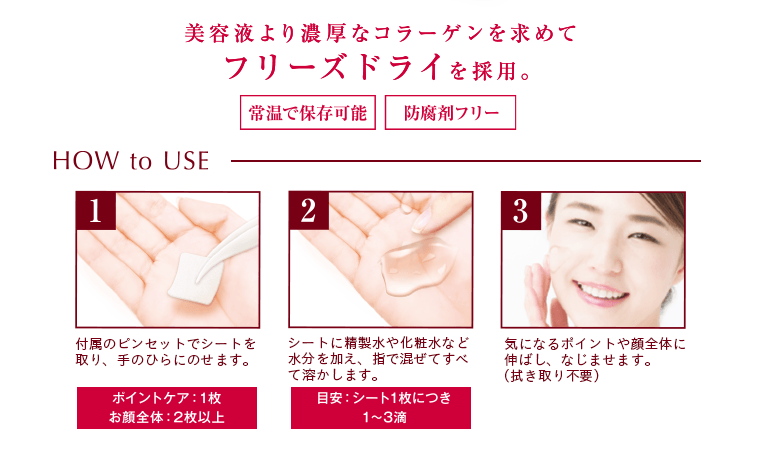 美容液より濃厚なコラーゲンを求めて
フリーズドライを採用。

常温で保存可能

防腐剤フリー

HOW to USE

1

付属のピンセットでシートを取り、手のひらにのせます。

ポイントケア：1枚
お顔全体：2枚以上

2

シートに精製水や化粧水など水分を加え、指で混ぜてすべて溶かします。

目安：シート1枚につき
1～3滴

3

気になるポイントや顔全体に伸ばし、なじませます。
（拭き取り不要）