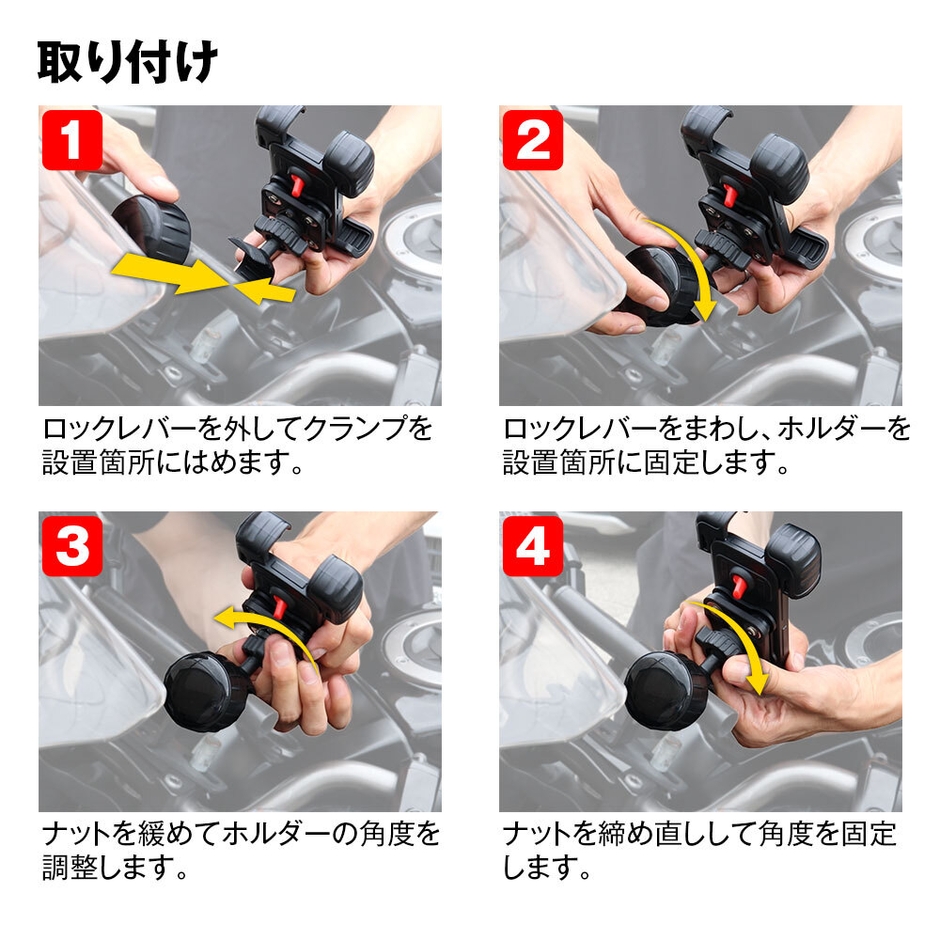 取り付け

1

ロックレバーを外してクランプを設置箇所にはめます。

2

ロックレバーをまわし、ホルダーを設置箇所に固定します。

3

ナットを緩めてホルダーの角度を調整します。

4

ナットを締め直しして角度を固定します。