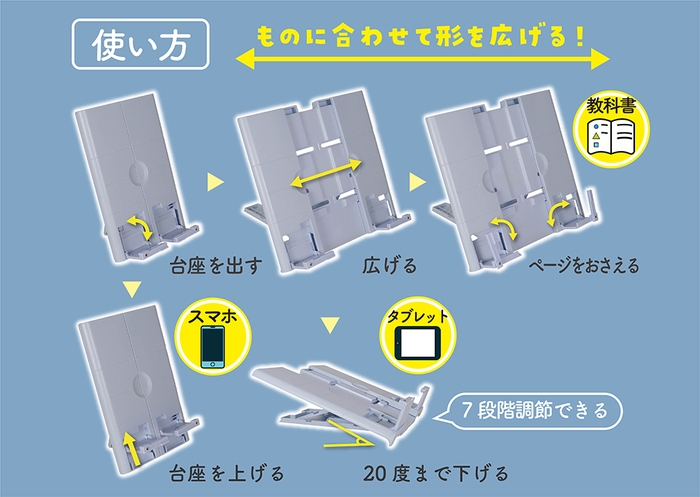 使い方

ものに合わせて形を広げる!

教科書

台座を出す

広げる

ページをおさえる

スマホ

タブレット

7段階調節できる

台座を上げる

20度まで下げる