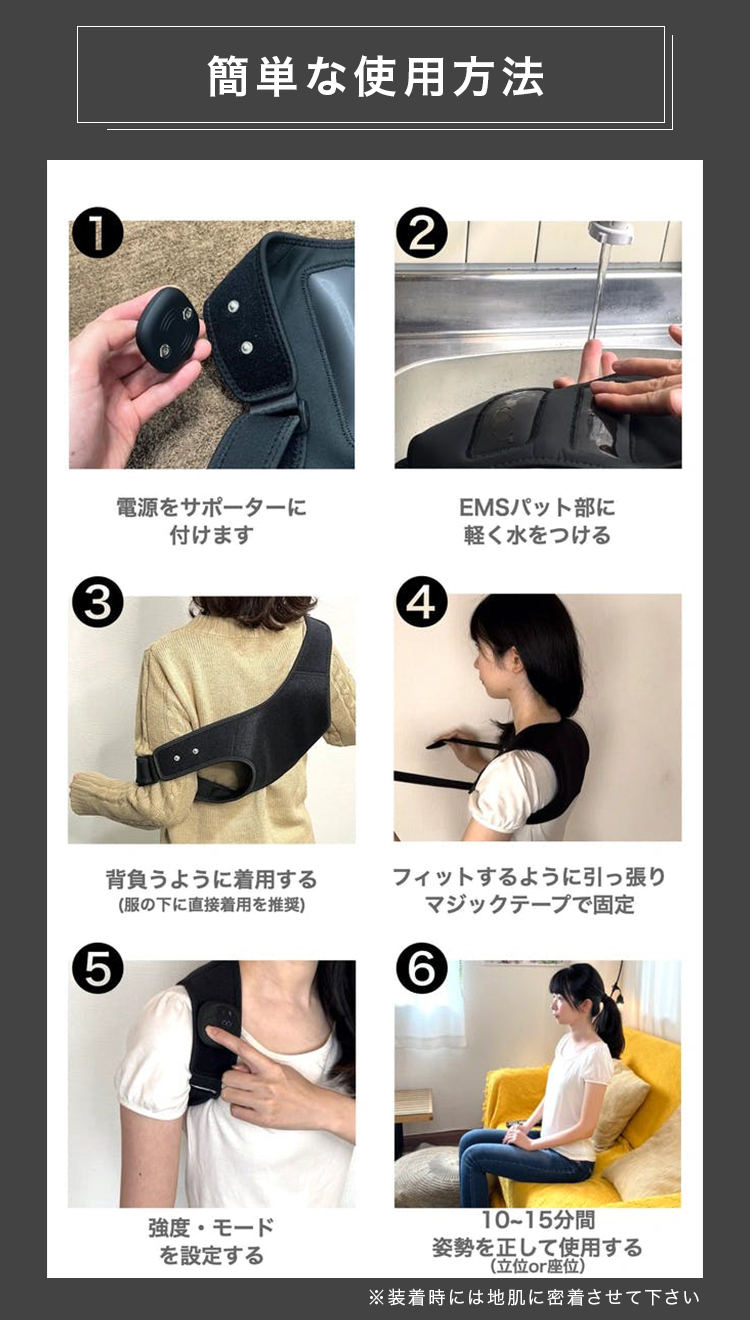 簡単な使用方法

1
電源をサポーターに付けます

2
EMSパット部に軽く水をつける

3
背負うように着用する
(服の下に直接着用を推奨)

4
フィットするように引っ張りマジックテープで固定

5
強度・モードを設定する

6
10~15分間
姿勢を正して使用する
(立位or座位)

※装着時には地肌に密着させて下さい