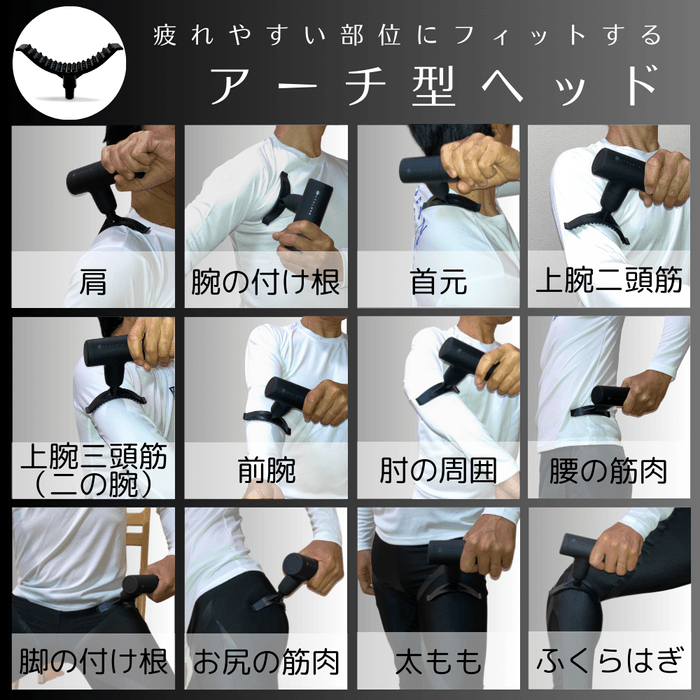 疲れやすい部位にフィットする

アーチ型ヘッド

肩

腕の付け根

首元

上腕二頭筋

上腕三頭筋（二の腕）

前腕

肘の周囲

腰の筋肉

脚の付け根

お尻の筋肉

太もも

ふくらはぎ