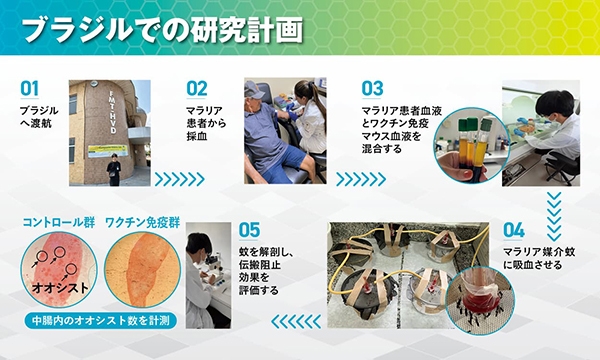 ブラジルでの研究計画

01
ブラジルへ渡航

FMT-HVD

02
マラリア患者から採血

03
マラリア患者血液とワクチン免疫マウス血液を混合する

04
マラリア媒介蚊に吸血させる

05
蚊を解剖し、伝搬阻止効果を評価する

コントロール群
ワクチン免疫群
オオシスト
中腸内のオオシスト数を計測