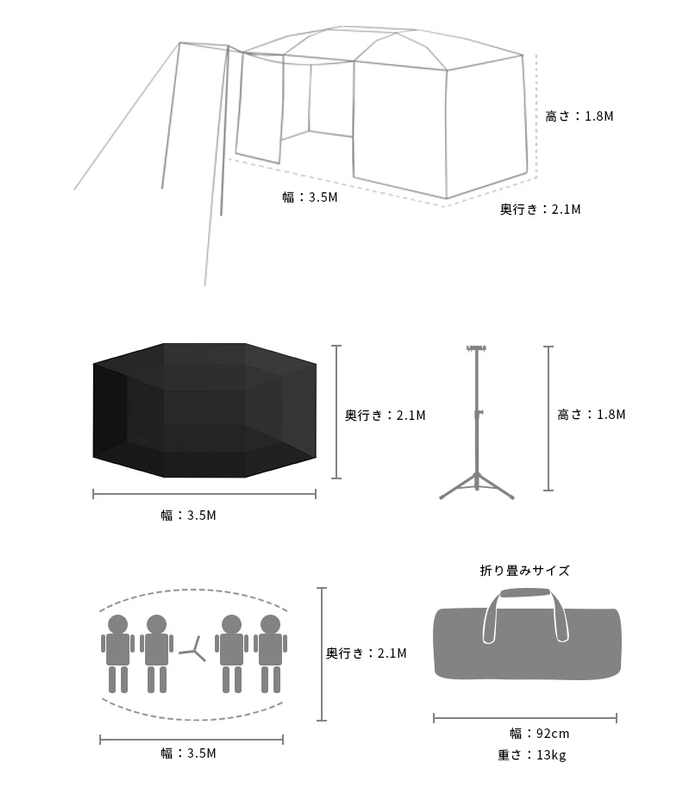 高さ：1.8M

幅：3.5M

奥行き：2.1M

奥行き：2.1M

高さ：1.8M

幅：3.5M

折り畳みサイズ

奥行き：2.1M

幅：3.5M

幅：92cm

重さ：13kg