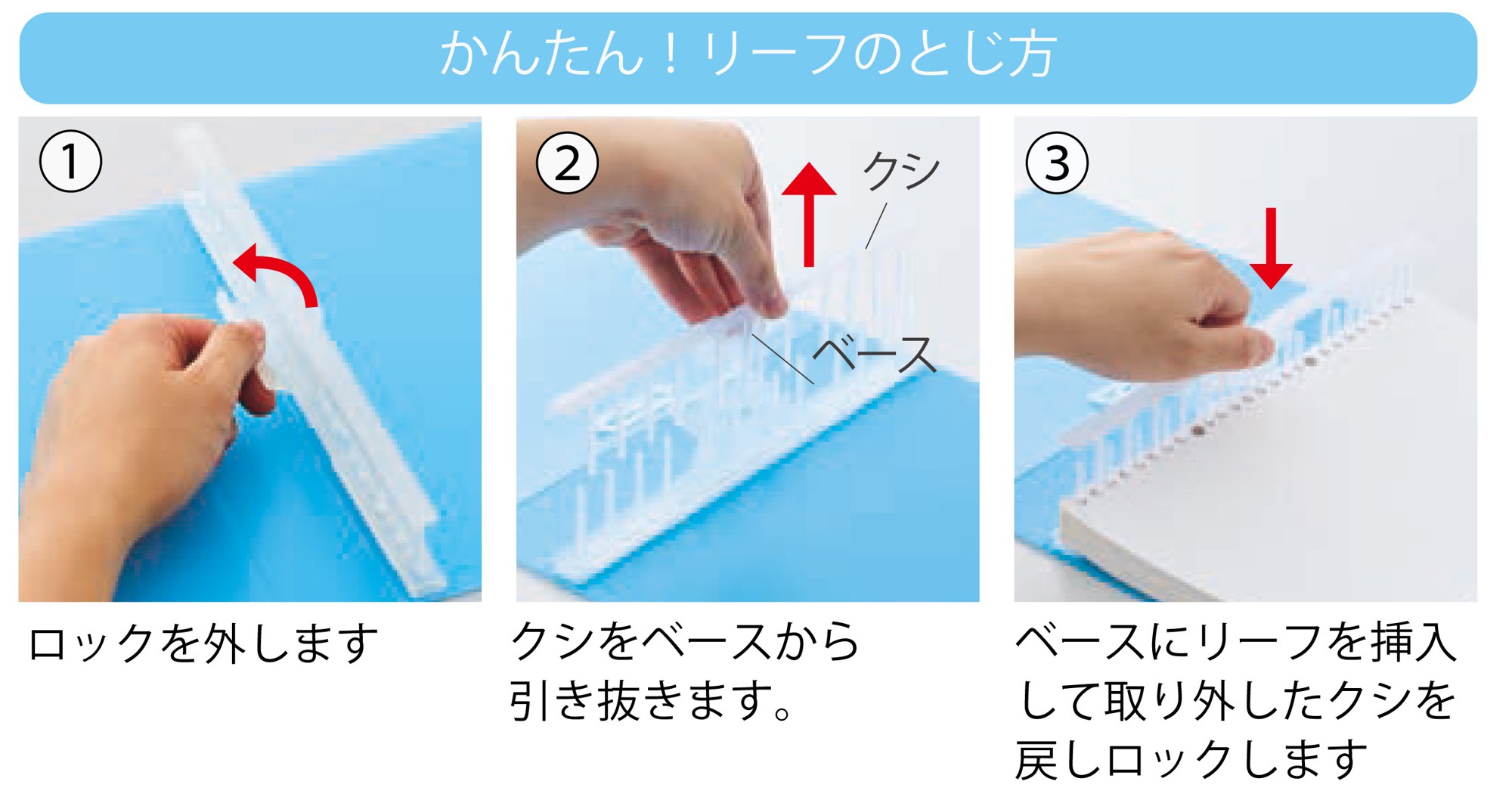 かんたん！リーフのとじ方

①

ロックを外します

②

クシ

ベース

クシをベースから引き抜きます。

③

ベースにリーフを挿入して取り外したクシを戻しロックします